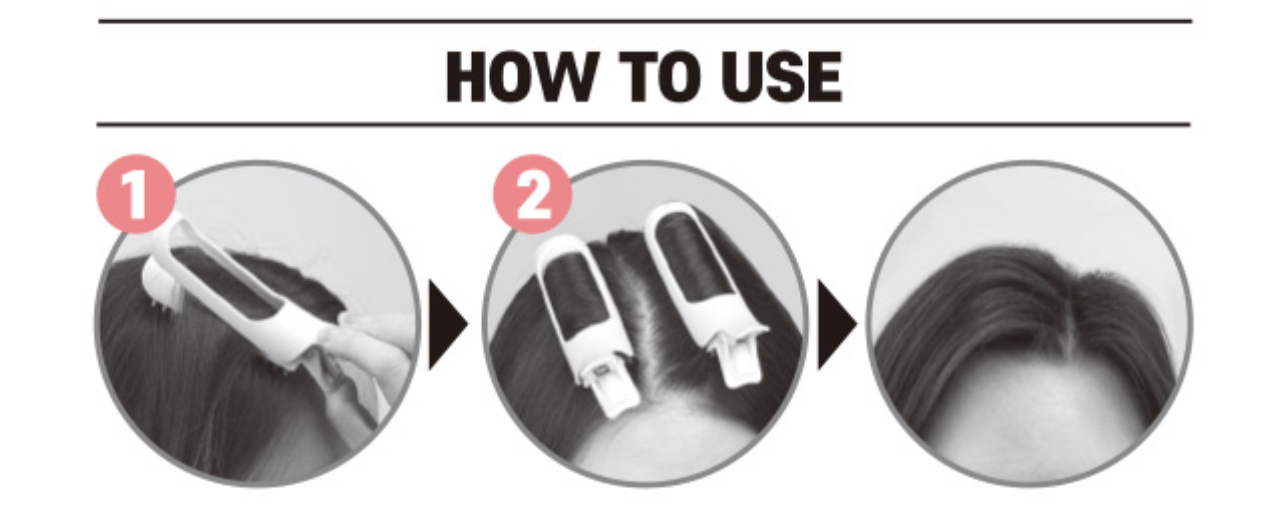 HOW TO USE

1

2